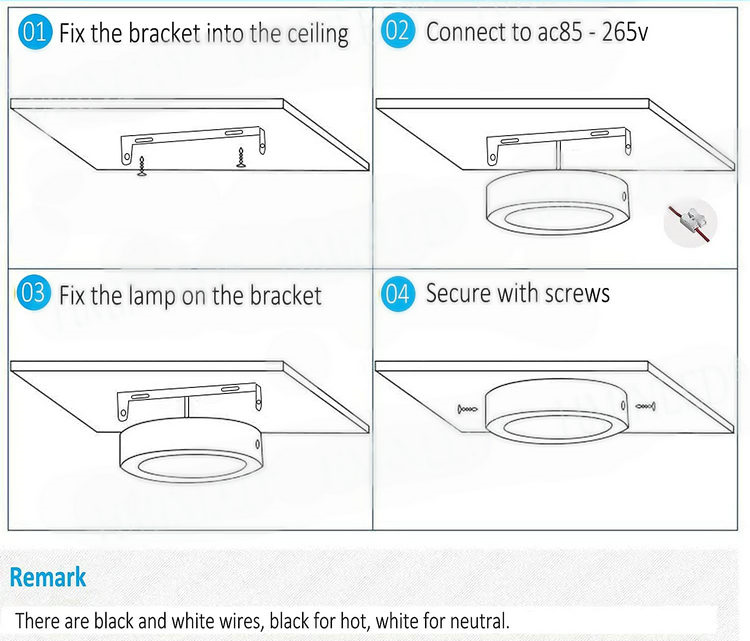 01 Fix the bracket into the ceiling

02 Connect to ac85 - 265v

03 Fix the lamp on the bracket

04 Secure with screws

Remark

There are black and white wires, black for hot, white for neutral.